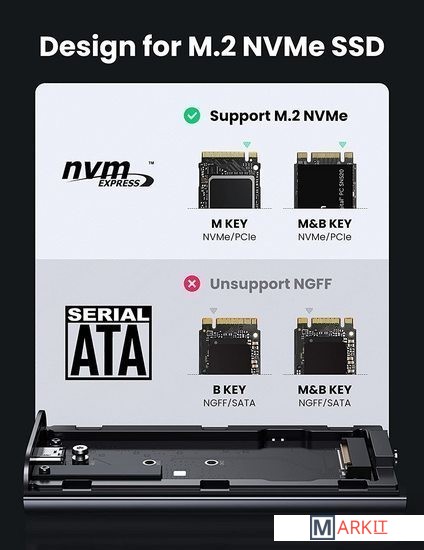 Design for M.2 NVMe SSD

Support M.2 NVMe

nvm EXPRESS™

M KEY
NVMe/PCIe

M&B KEY
NVMe/PCIe

Unsupport NGFF

SERIAL ATA

B KEY
NGFF/SATA

M&B KEY
NGFF/SATA

MARKIT